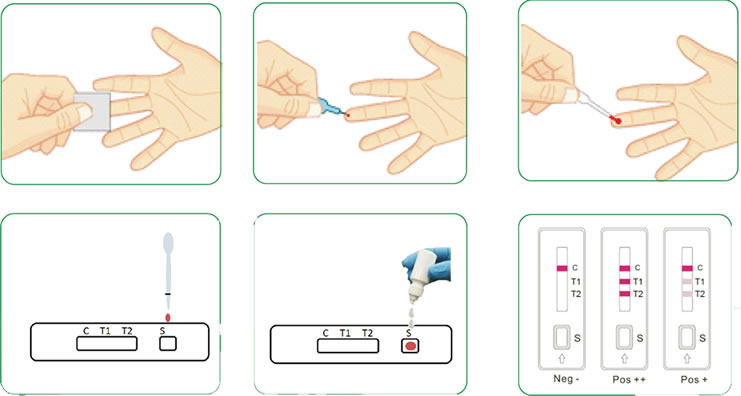 C T1 T2 S

C T1 T2 S

C
T1
T2
S
Neg -

C
T1
T2
S
Pos ++

C
T1
T2
S
Pos +